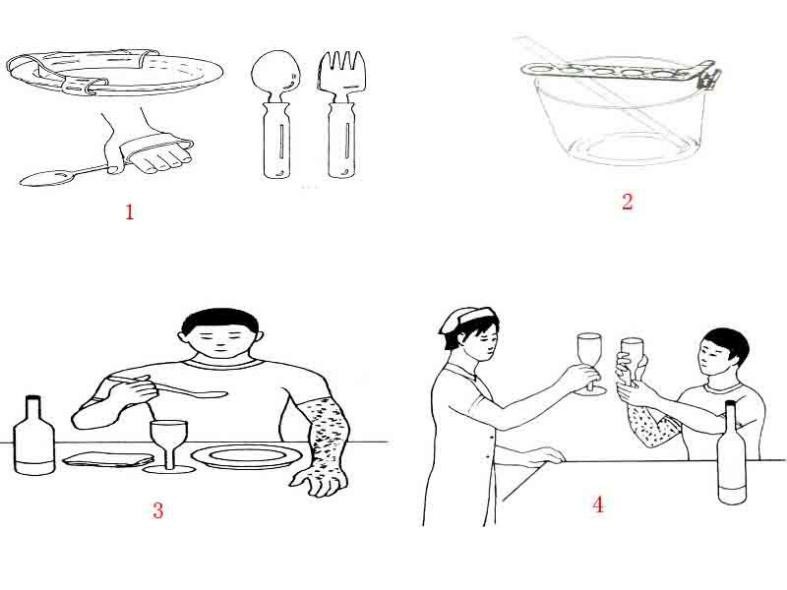 1

2

3

4