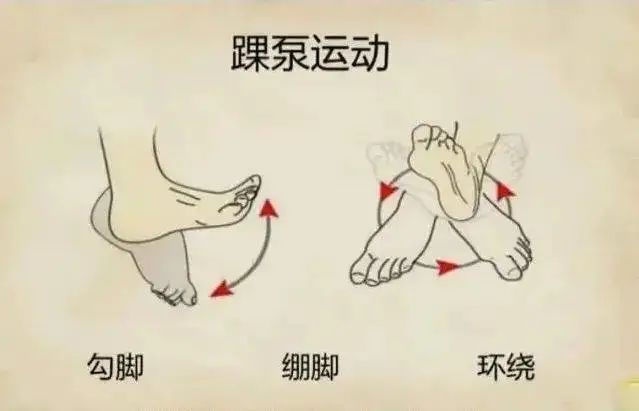 踝泵运动

勾脚

绷脚

环绕