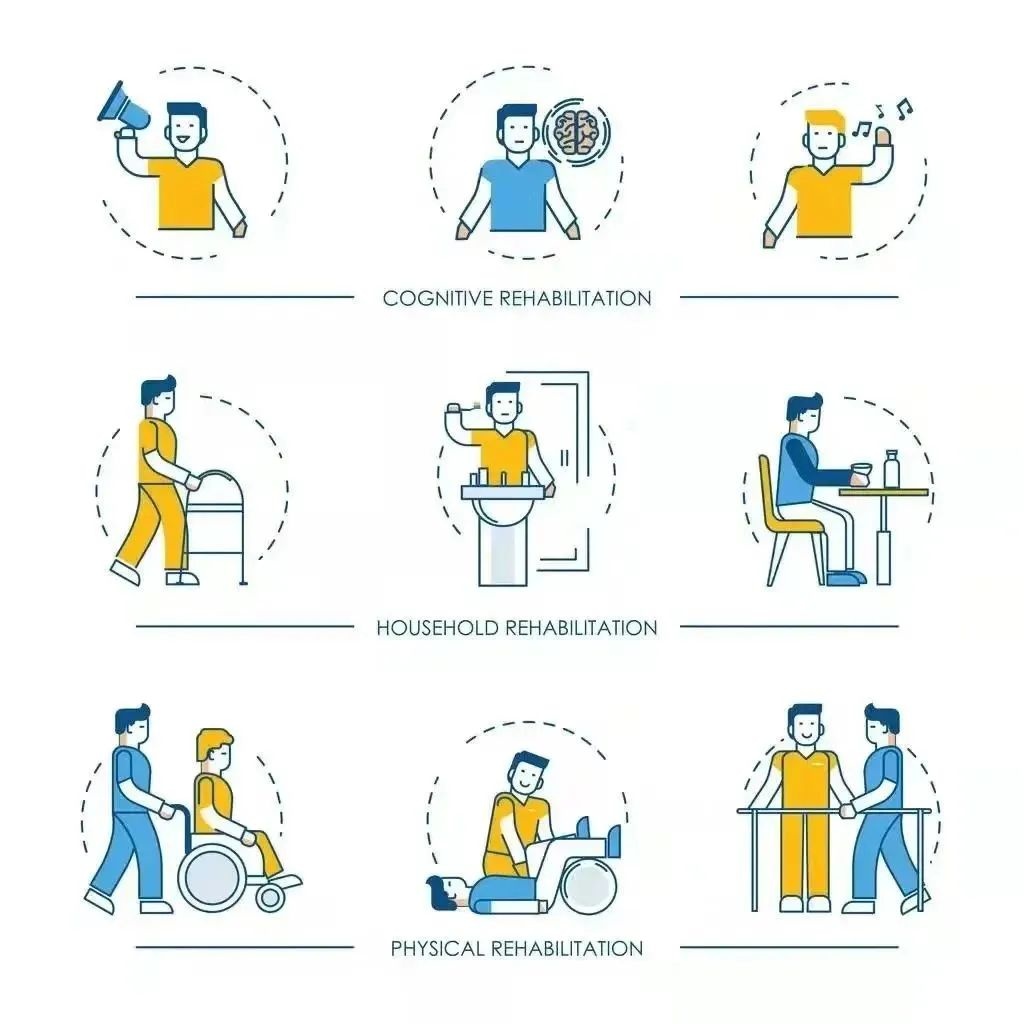 COGNITIVE REHABILITATION

HOUSEHOLD REHABILITATION

PHYSICAL REHABILITATION