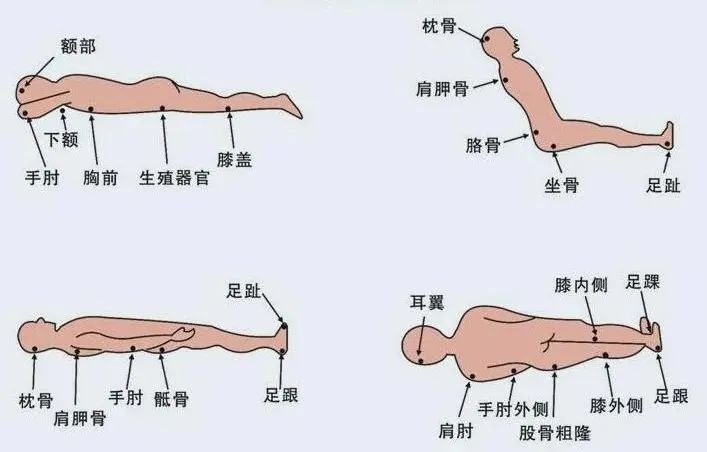 额部
下额
手肘
胸前
生殖器官
膝盖

枕骨
肩胛骨
胳骨
坐骨
足趾

足趾
枕骨
肩胛骨
手肘
骶骨
足跟

耳翼
膝内侧
足踝
肩肘
手肘外侧
股骨粗隆
膝外侧
足跟